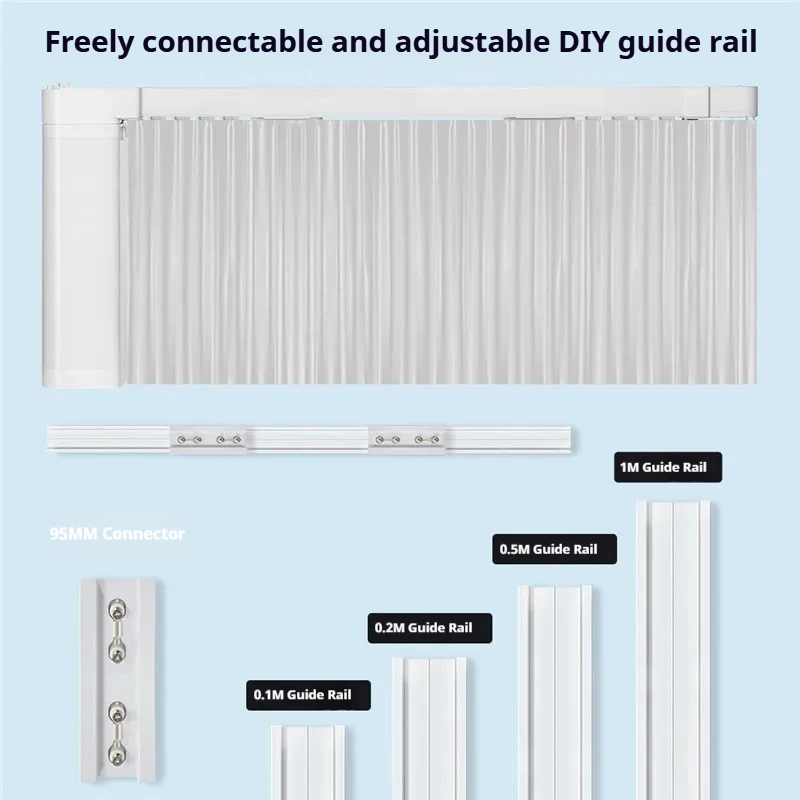 Freely connectable and adjustable DIY guide rail

1M Guide Rail

95MM Connector

0.5M Guide Rail

0.2M Guide Rail

0.1M Guide Rail