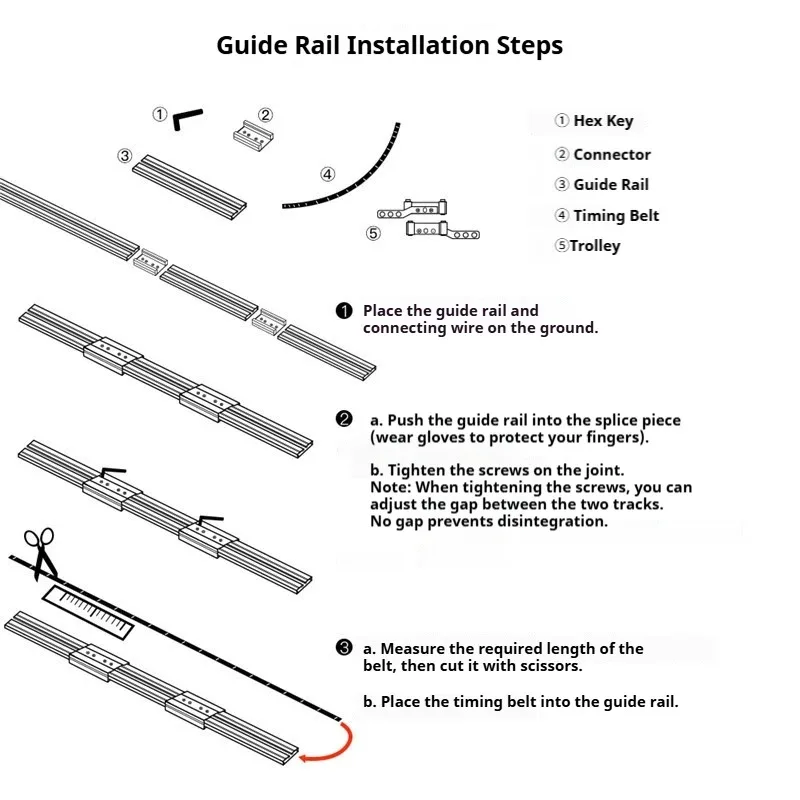 Guide Rail Installation Steps

①

②

③

④

⑤

① Hex Key
② Connector
③ Guide Rail
④ Timing Belt
⑤Trolley

❶ Place the guide rail and connecting wire on the ground.

❷ a. Push the guide rail into the splice piece (wear gloves to protect your fingers).

b. Tighten the screws on the joint.
Note: When tightening the screws, you can adjust the gap between the two tracks.
No gap prevents disintegration.

❸ a. Measure the required length of the belt, then cut it with scissors.

b. Place the timing belt into the guide rail.